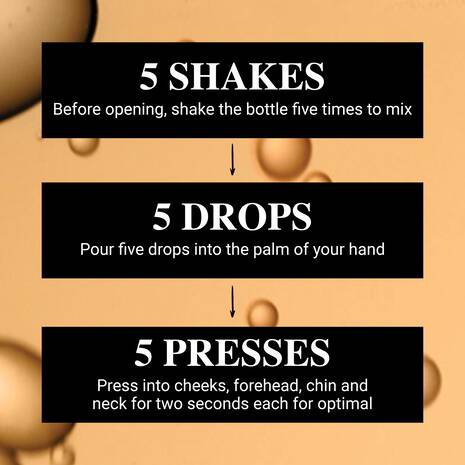 5 SHAKES
Before opening, shake the bottle five times to mix

5 DROPS
Pour five drops into the palm of your hand

5 PRESSES
Press into cheeks, forehead, chin and neck for two seconds each for optimal